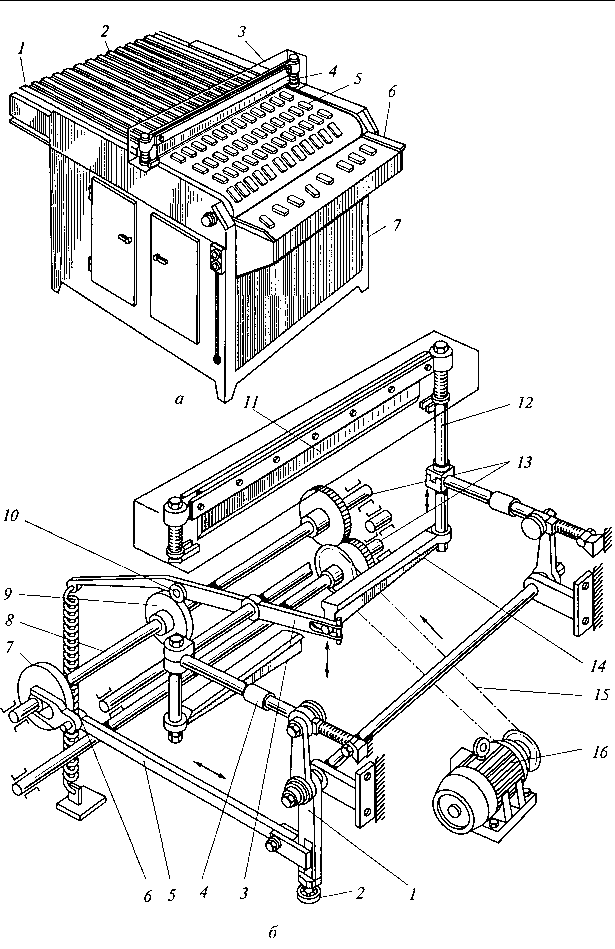 1
2
3
4
5
6
7
а
11
12
13
10
9
8
7
14
15
16
6
5
4
3
2
1
б