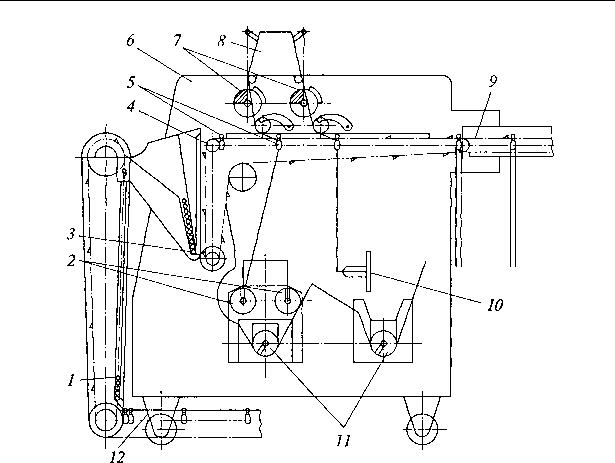 6
7
8
5
4
9
3
2
10
1
11
12