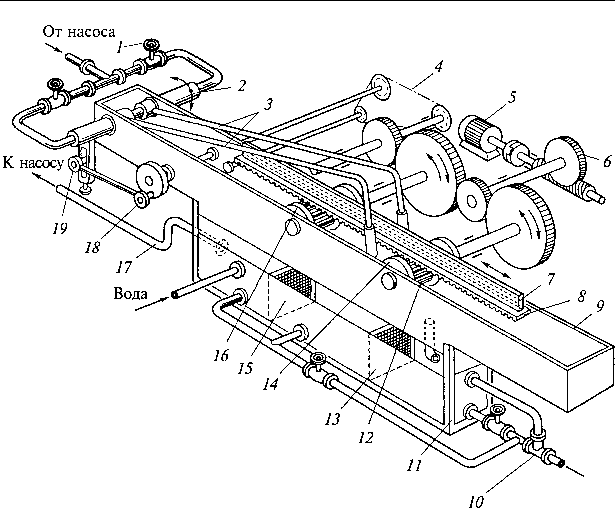 От насоса
1
2
3
4
5
6
К насосу
19
18
17
Вода
16
15
14
13
12
11
10
7
8
9