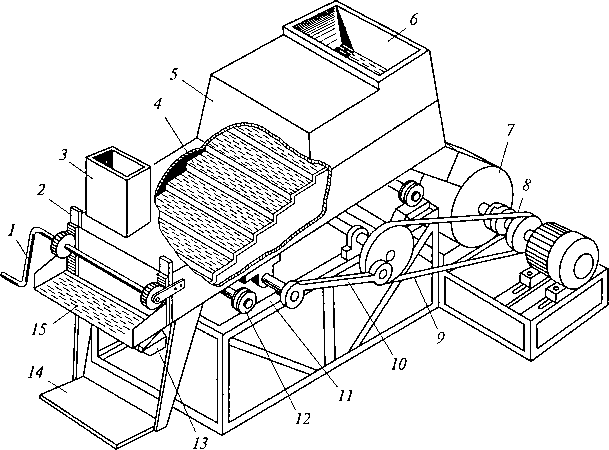 6
5
4
3
2
1
7
8
15
14
13
12
11
10
9