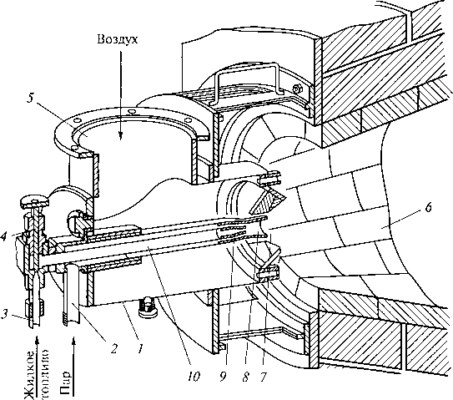 Воздух

5

6

4

3

2

1

10

9

8

7

Жидкое топливо

Пар